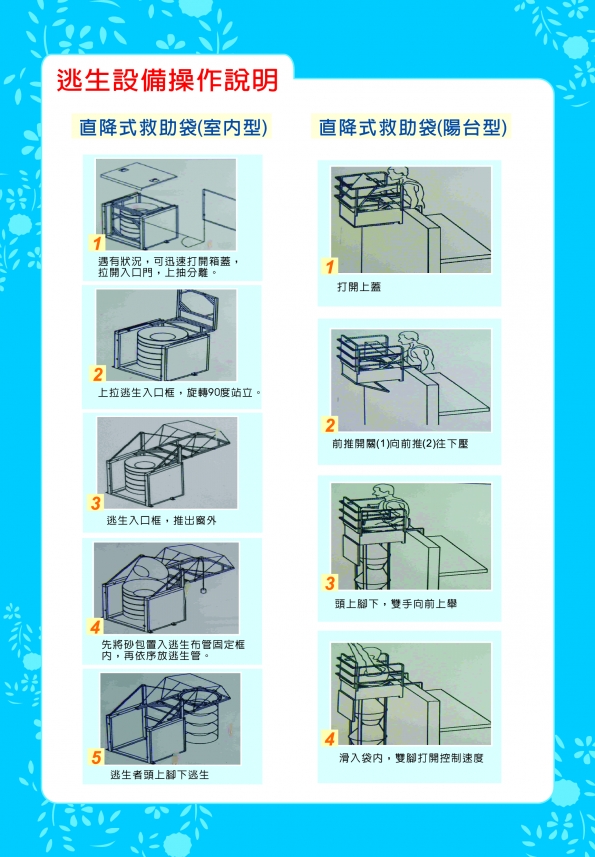 逃生設備操作說明

直降式救助袋(室內型)

1
遇有狀況，可迅速打開箱蓋，拉開入口門，上抽分離。

2
上拉逃生入口框，旋轉90度站立。

3
逃生入口框，推出窗外

4
先將砂包置入逃生布管固定框內，再依序放逃生管。

5
逃生者頭上腳下逃生

直降式救助袋(陽台型)

1
打開上蓋

2
前推開關(1)向前推(2)往下壓

3
頭上腳下，雙手向前上舉

4
滑入袋內，雙腳打開控制速度